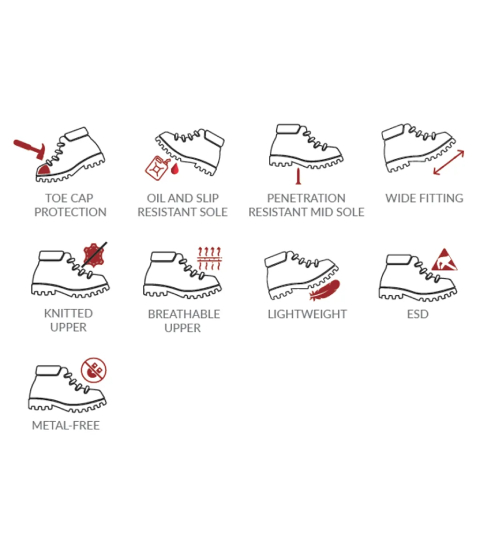 TOE CAP PROTECTION

OIL AND SLIP RESISTANT SOLE

PENETRATION RESISTANT MID SOLE

WIDE FITTING

KNITTED UPPER

BREATHABLE UPPER

LIGHTWEIGHT

ESD

METAL-FREE