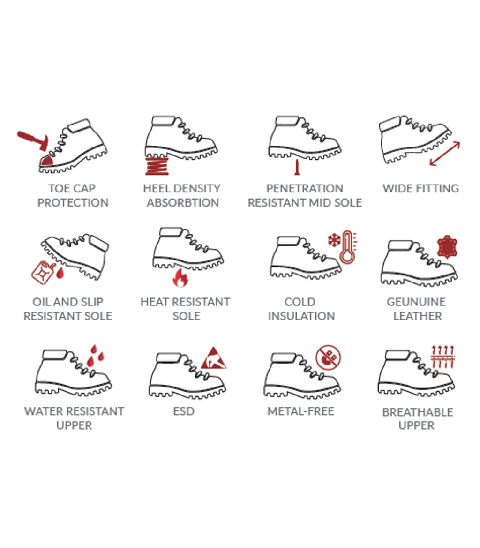 TOE CAP PROTECTION

HEEL DENSITY ABSORBTION

PENETRATION RESISTANT MID SOLE

WIDE FITTING

OIL AND SLIP RESISTANT SOLE

HEAT RESISTANT SOLE

COLD INSULATION

GEUNUINE LEATHER

WATER RESISTANT UPPER

ESD

METAL-FREE

BREATHABLE UPPER