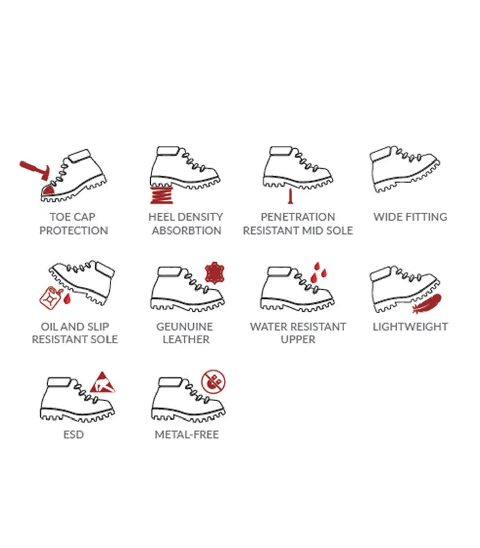 TOE CAP PROTECTION

HEEL DENSITY ABSORBTION

PENETRATION RESISTANT MID SOLE

WIDE FITTING

OIL AND SLIP RESISTANT SOLE

GEUNUINE LEATHER

WATER RESISTANT UPPER

LIGHTWEIGHT

ESD

METAL-FREE