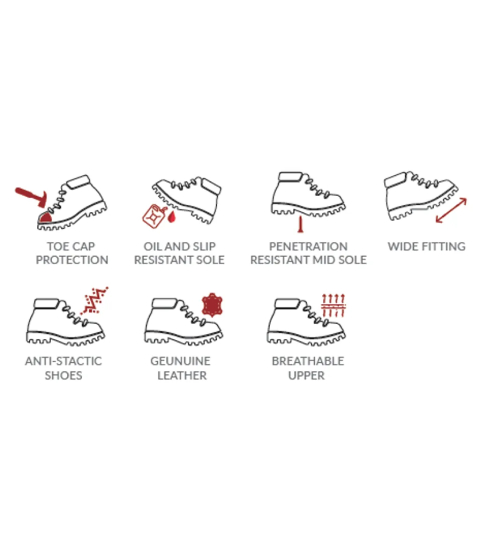 TOE CAP PROTECTION

OIL AND SLIP RESISTANT SOLE

PENETRATION RESISTANT MID SOLE

WIDE FITTING

ANTI-STACTIC SHOES

GEUNUINE LEATHER

BREATHABLE UPPER