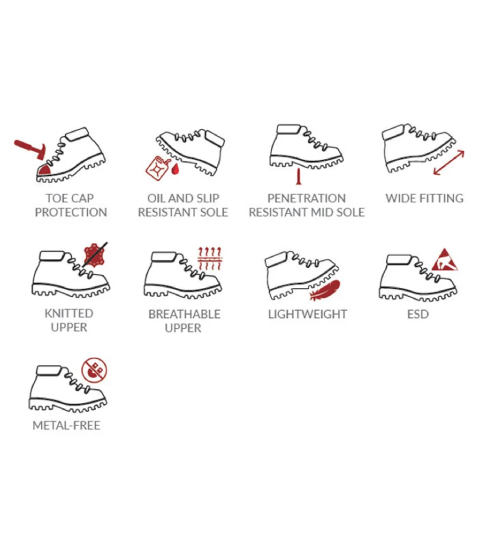 TOE CAP PROTECTION

OIL AND SLIP RESISTANT SOLE

PENETRATION RESISTANT MID SOLE

WIDE FITTING

KNITTED UPPER

BREATHABLE UPPER

LIGHTWEIGHT

ESD

METAL-FREE