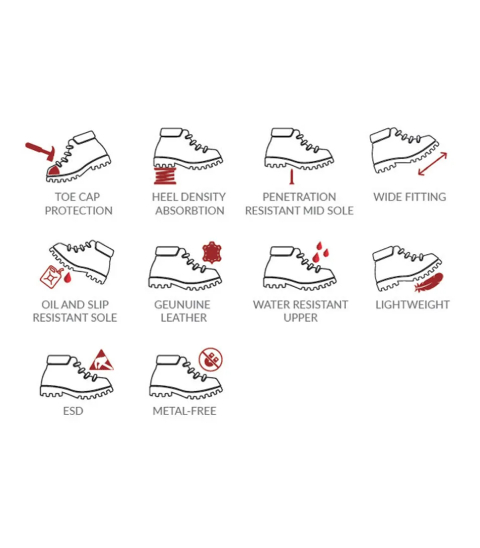 TOE CAP PROTECTION

HEEL DENSITY ABSORBTION

PENETRATION RESISTANT MID SOLE

WIDE FITTING

OIL AND SLIP RESISTANT SOLE

GEUNUINE LEATHER

WATER RESISTANT UPPER

LIGHTWEIGHT

ESD

METAL-FREE